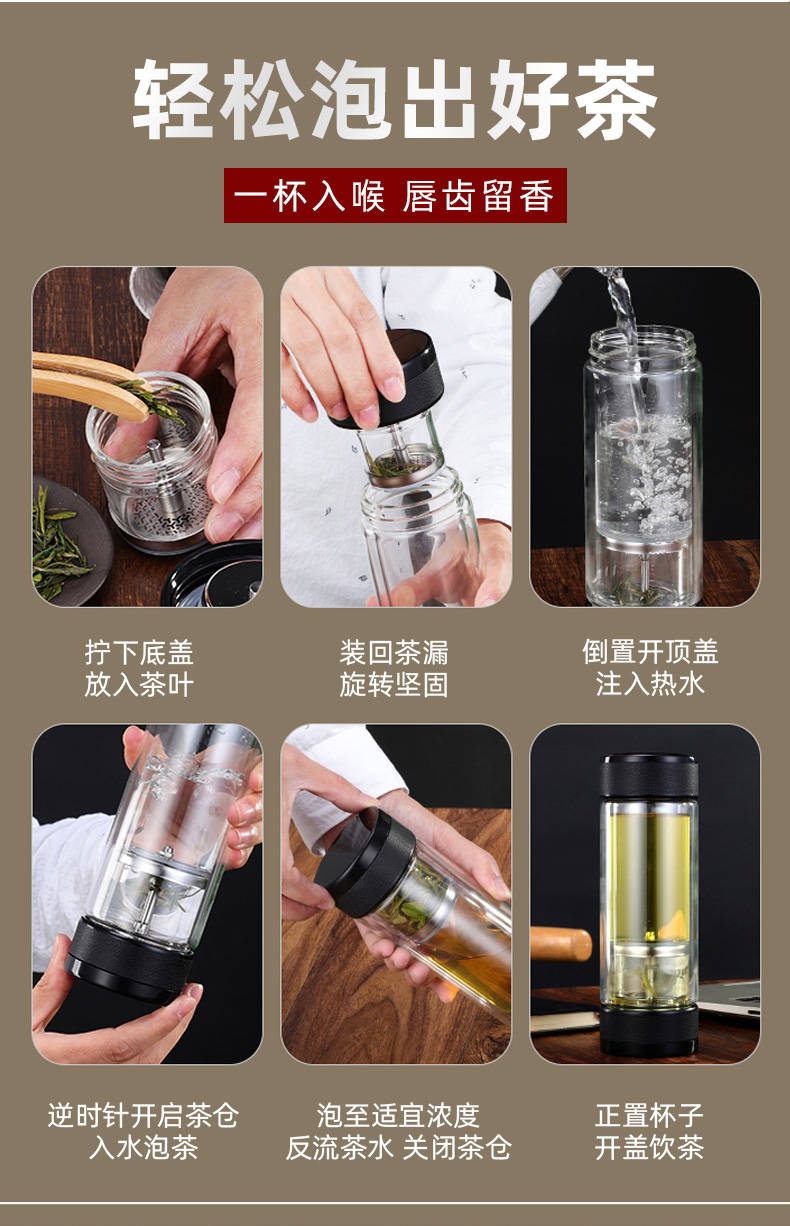 轻松泡出好茶

一杯入喉 唇齿留香

拧下底盖
放入茶叶

装回茶漏
旋转坚固

倒置开顶盖
注入热水

逆时针开启茶仓
入水泡茶

泡至适宜浓度
反流茶水 关闭茶仓

正置杯子
开盖饮茶